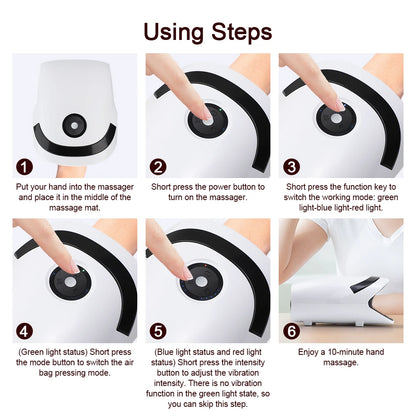 Using Steps

1

Put your hand into the massager and place it in the middle of the massage mat.

2

Short press the power button to turn on the massager.

3

Short press the function key to switch the working mode: green light-blue light-red light.

4

(Green light status) Short press the mode button to switch the air bag pressing mode.

5

(Blue light status and red light status) Short press the intensity button to adjust the vibration intensity. There is no vibration function in the green light state, so you can skip this step.

6

Enjoy a 10-minute hand massage.